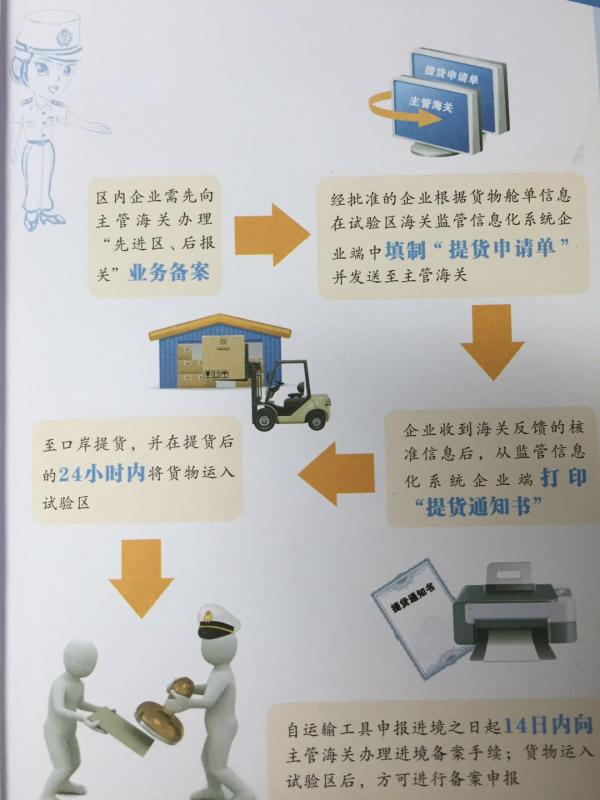 提货申请单
主管海关

区内企业需先向主管海关办理“先进区、后报关”业务备案

经批准的企业根据货物舱单信息在试验区海关监管信息化系统企业端中填制“提货申请单”并发送至主管海关

企业收到海关反馈的核准信息后，从监管信息化系统企业端打印“提货通知书”

至口岸提货，并在提货后的24小时内将货物运入试验区

提货通知书

自运输工具申报进境之日起14日内向主管海关办理进境备案手续；货物运入试验区后，方可进行备案申报